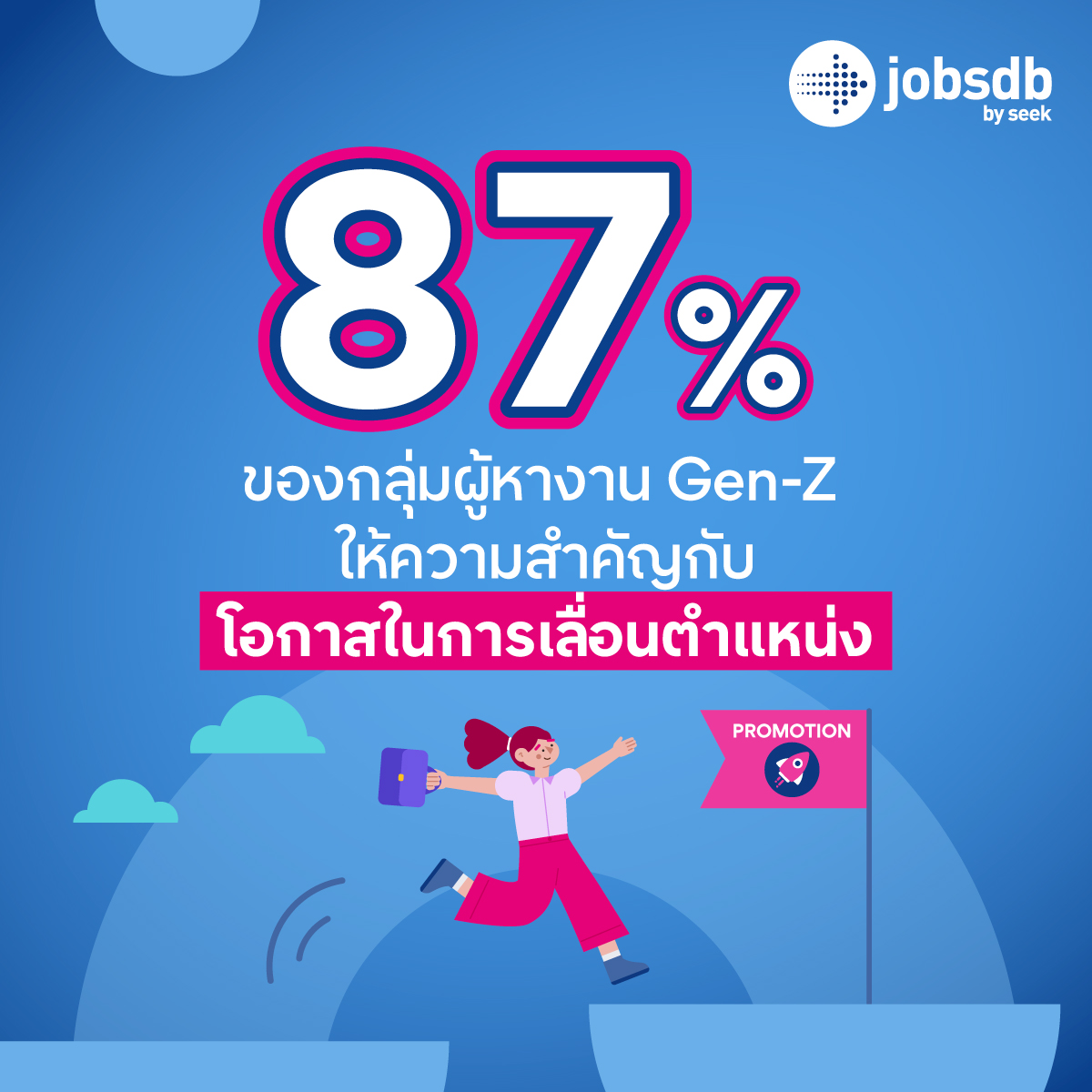 jobsdb by seek

87%

ของกลุ่มผู้หางาน Gen-Z ให้ความสำคัญกับ

โอกาสในการเลื่อนตำแหน่ง

PROMOTION